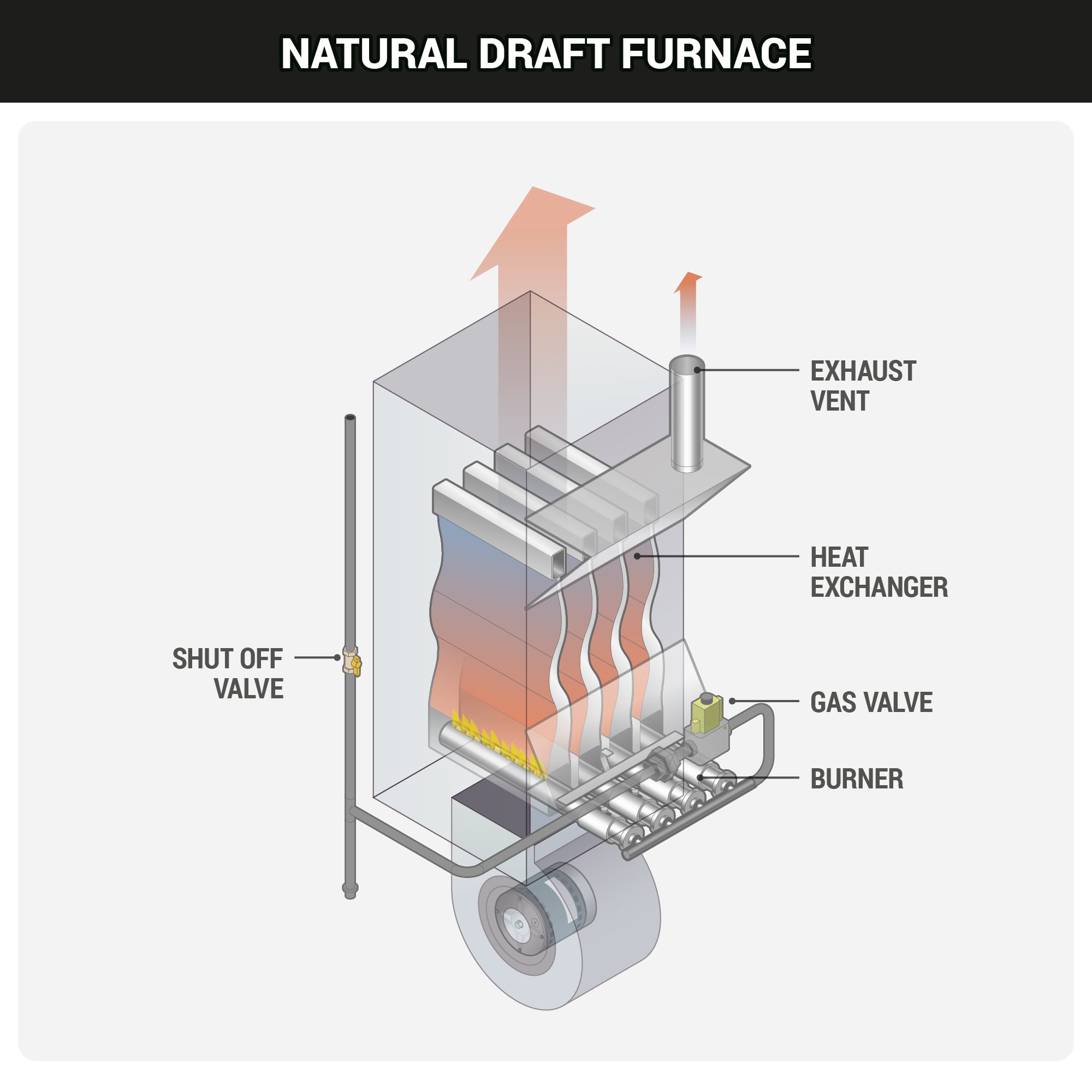 NATURAL DRAFT FURNACE

EXHAUST VENT

HEAT EXCHANGER

SHUT OFF VALVE

GAS VALVE

BURNER